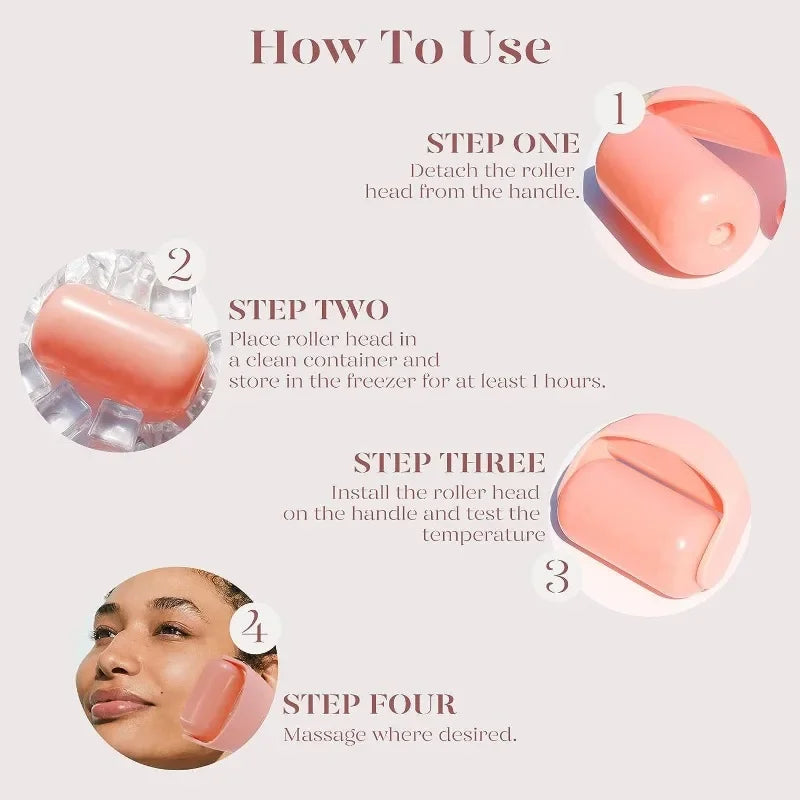 How To Use

1

STEP ONE
Detach the roller head from the handle.

2

STEP TWO
Place roller head in a clean container and store in the freezer for at least 1 hours.

STEP THREE
Install the roller head on the handle and test the temperature

3

4

STEP FOUR
Massage where desired.